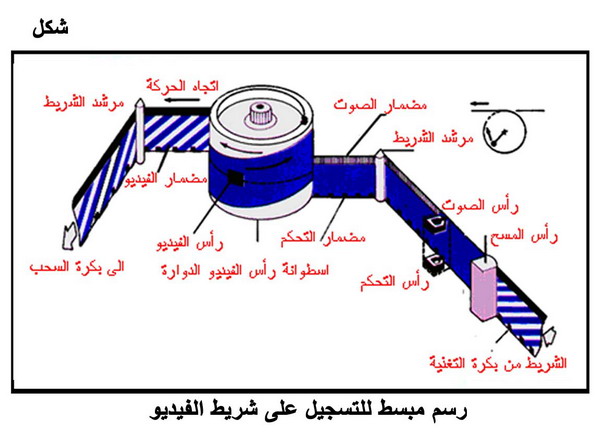 شكل

اتجاه الحركة

مرشد الشريط

مضمار الصوت

مرشد الشريط

مضمار الفيديو

رأس الصوت

رأس المسح

رأس الفيديو

مضمار التحكم

الى بكرة السحب

اسطوانة رأس الفيديو الدوارة

رأس التحكم

الشريط من بكرة التغذية

رسم مبسط للتسجيل على شريط الفيديو